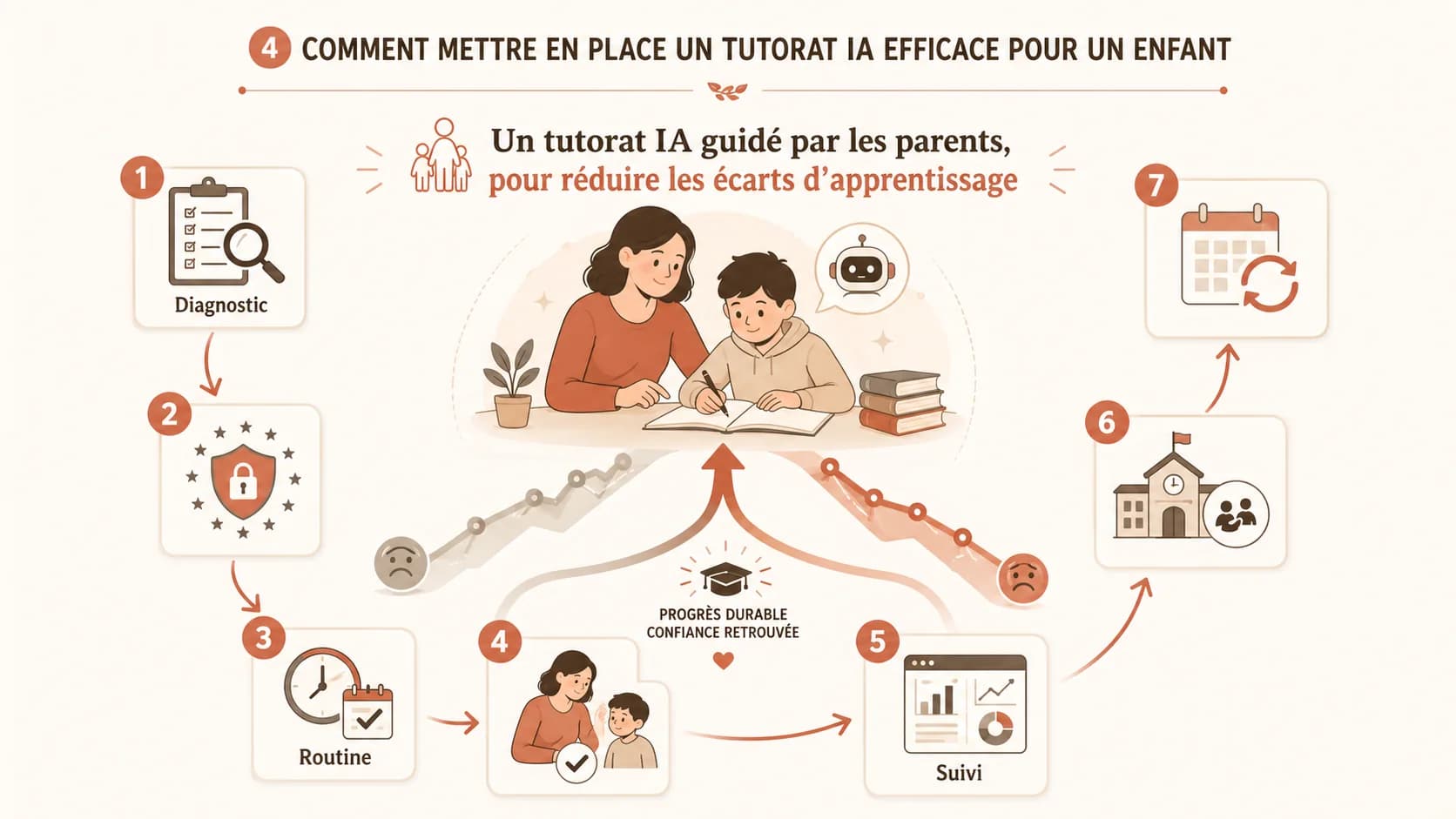 4 COMMENT METTRE EN PLACE UN TUTORAT IA EFFICACE POUR UN ENFANT

Un tutorat IA guidé par les parents, pour réduire les écarts d'apprentissage

1 Diagnostic

2

3 Routine

4

PROGRÈS DURABLE
CONFIANCE RETROUVÉE

5 Suivi

6

7